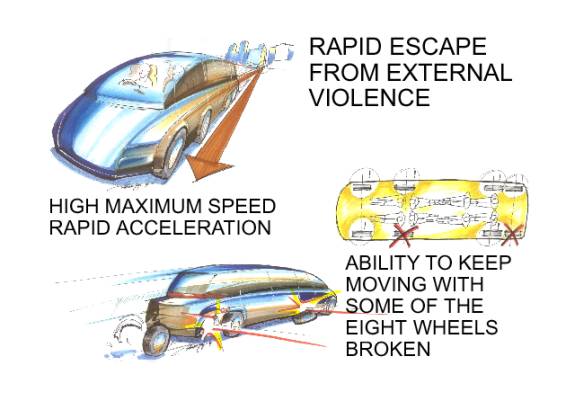 RAPID ESCAPE FROM EXTERNAL VIOLENCE

HIGH MAXIMUM SPEED
RAPID ACCELERATION

ABILITY TO KEEP MOVING WITH SOME OF THE EIGHT WHEELS BROKEN